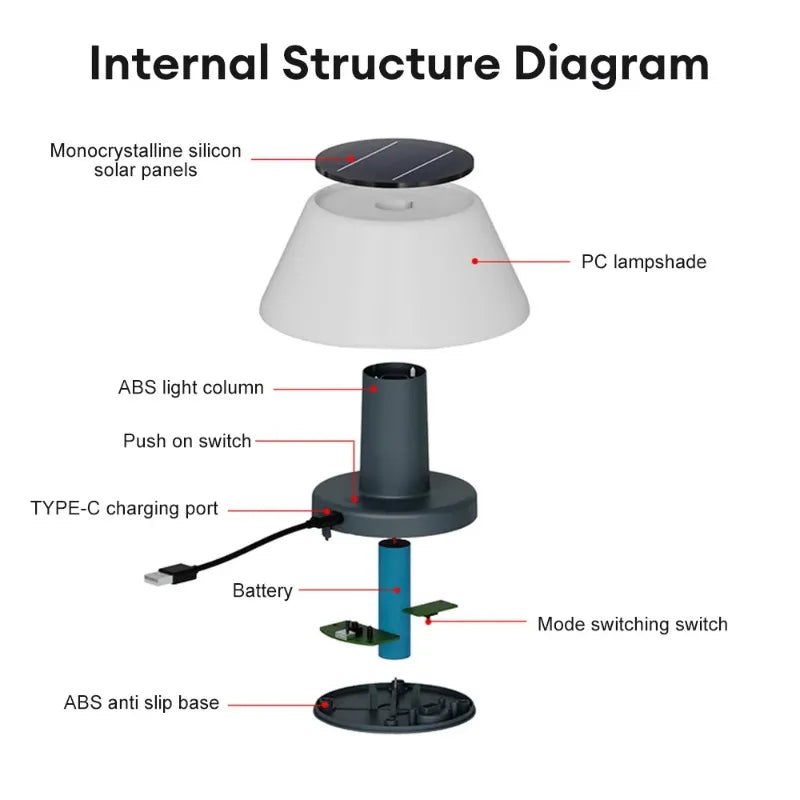 Internal Structure Diagram

Monocrystalline silicon solar panels

PC lampshade

ABS light column

Push on switch

TYPE-C charging port

Battery

Mode switching switch

ABS anti slip base