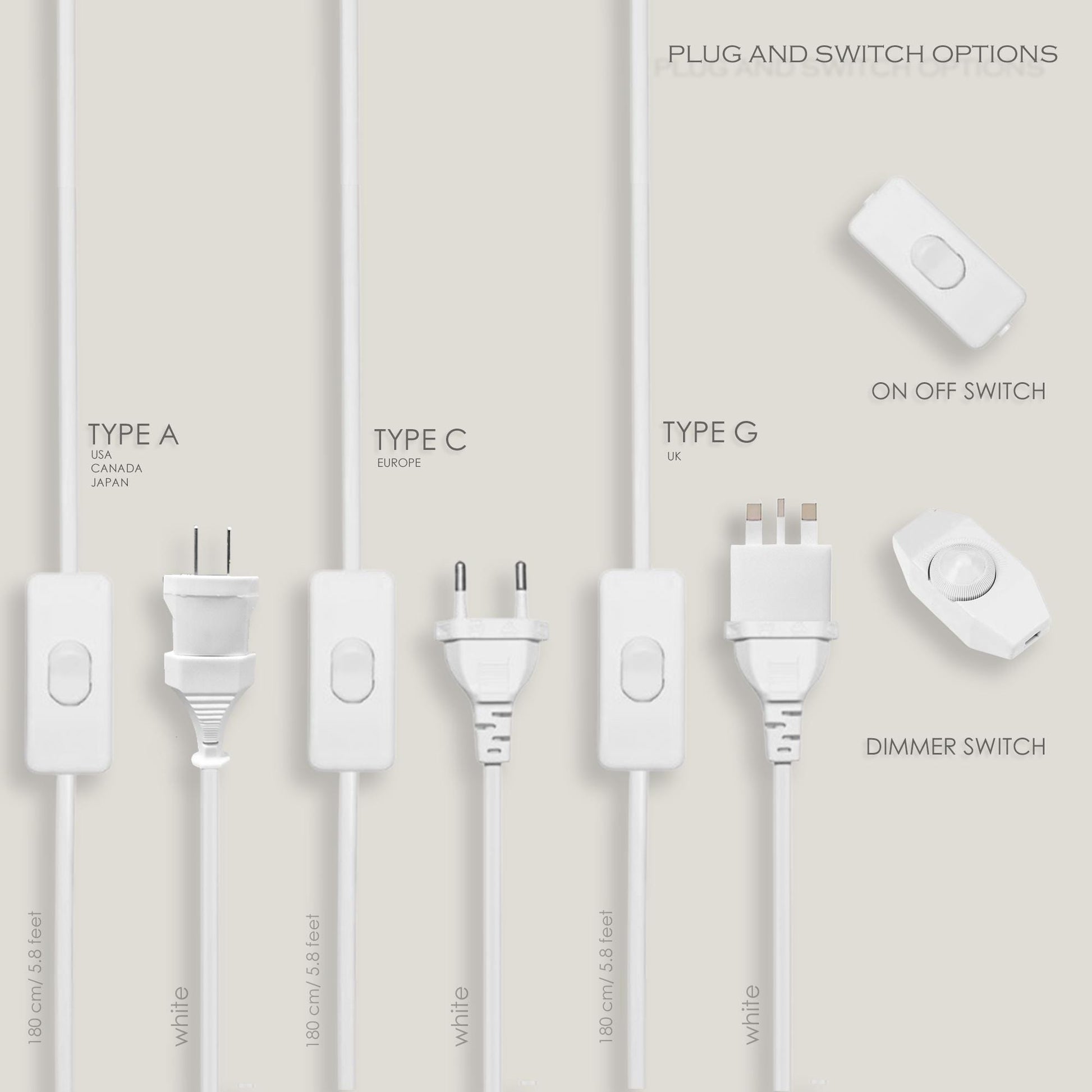 PLUG AND SWITCH OPTIONS

ON OFF SWITCH

TYPE A
USA
CANADA
JAPAN

TYPE C
EUROPE

TYPE G
UK

DIMMER SWITCH

180 cm/ 5.8 feet

white

180 cm/ 5.8 feet

white

180 cm/ 5.8 feet

white